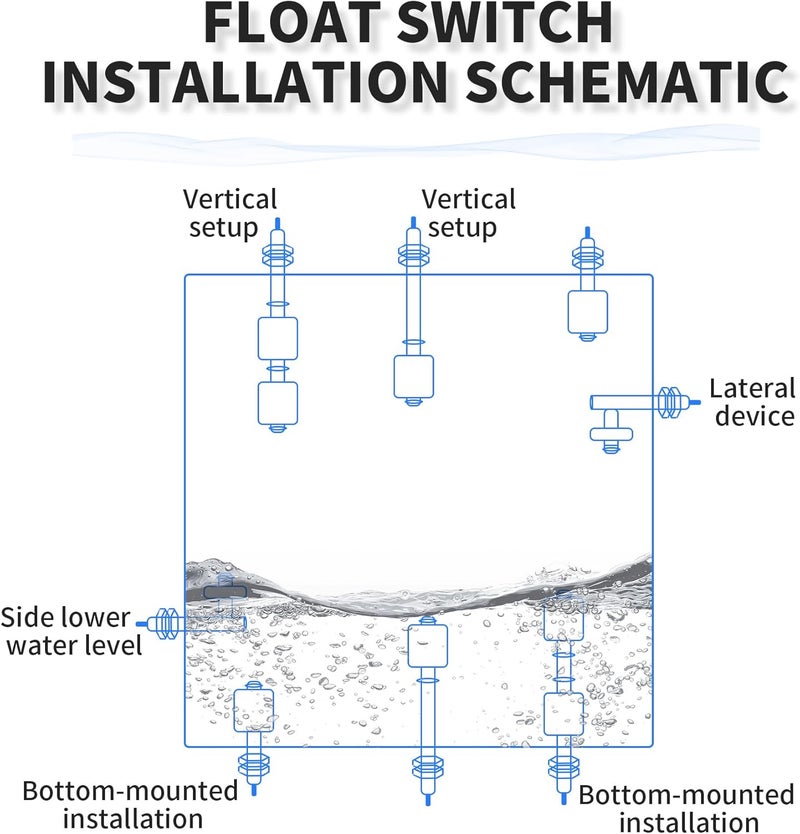 FLOAT SWITCH
INSTALLATION SCHEMATIC

Vertical setup

Vertical setup

Lateral device

Side lower water level

Bottom-mounted installation

Bottom-mounted installation